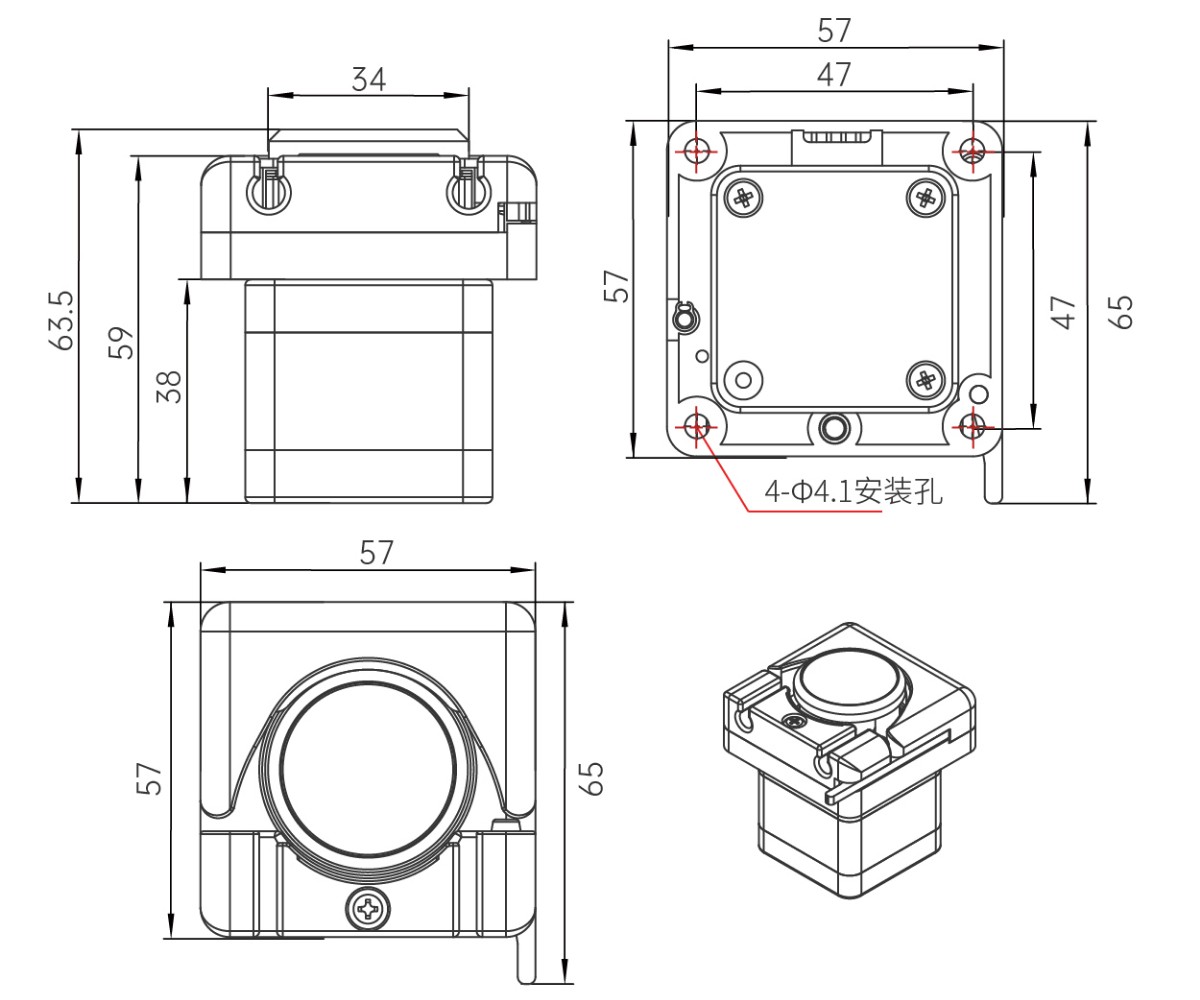 34
63.5
59
38
57
47
57
47
65
4-Φ4.1安装孔
57
57
65